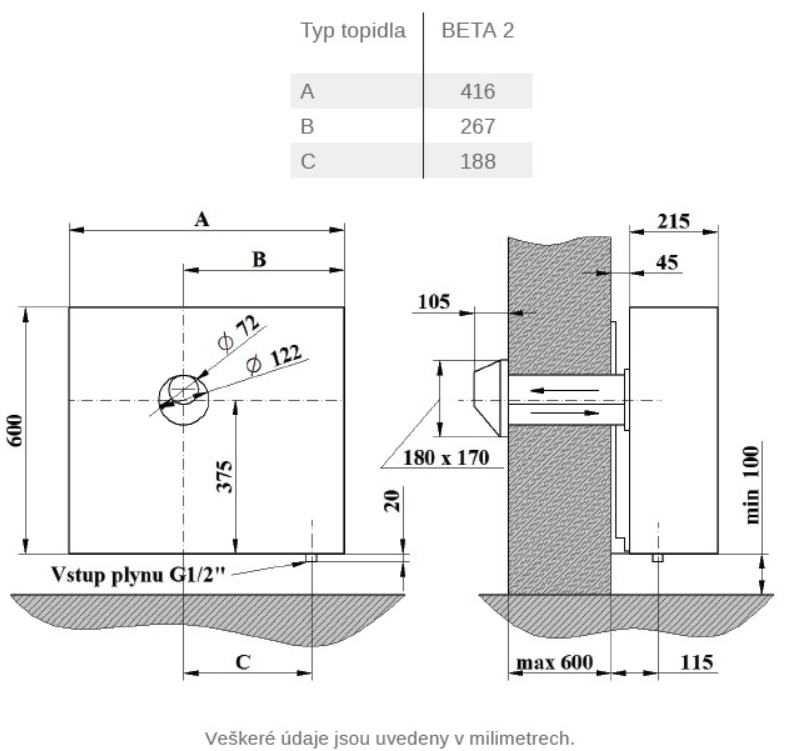 | Typ topidla | BETA 2 |
|---|---|
| A | 416 |
| B | 267 |
| C | 188 |

A
B
$\phi$ 72
$\phi$ 122
600
375
20
Vstup plynu G1/2"
C

215
45
105
180 x 170
min 100
max 600
115

Veškeré údaje jsou uvedeny v milimetrech.